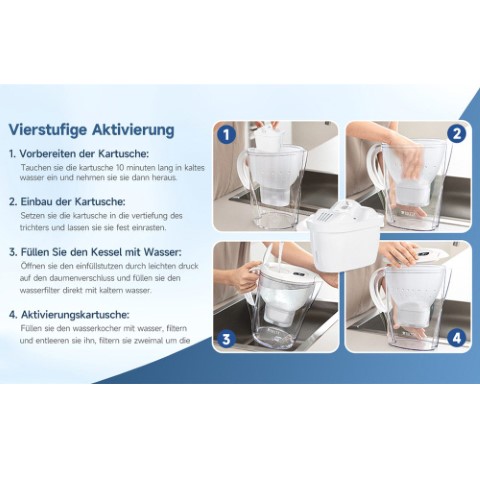 Vierstufige Aktivierung

1. Vorbereiten der Kartusche:
Tauchen sie die kartusche 10 minuten lang in kaltes wasser ein und nehmen sie sie dann heraus.

2. Einbau der Kartusche:
Setzen sie die kartusche in die vertiefung des trichters und lassen sie sie fest einrasten.

3. Füllen Sie den Kessel mit Wasser:
Öffnen sie den einfüllstutzen durch leichten druck auf den daumenverschluss und füllen sie den wasserfilter direkt mit kaltem wasser.

4. Aktivierungskartusche:
Füllen sie den wasserkocher mit wasser, filtern und entleeren sie ihn, filtern sie zweimal um die

1

2

3

4